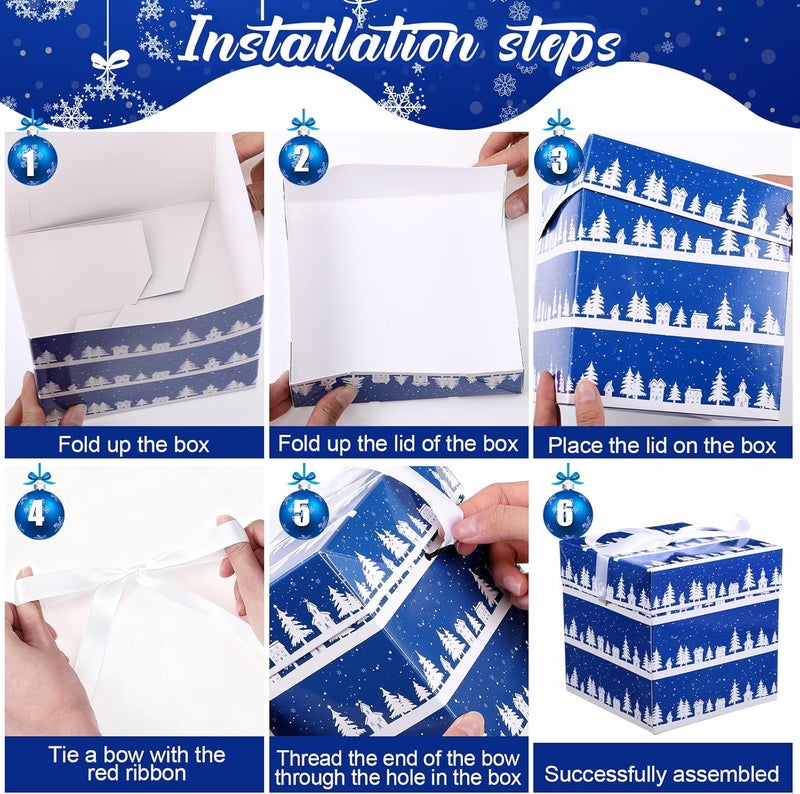 Installation steps

1

Fold up the box

2

Fold up the lid of the box

3

Place the lid on the box

4

Tie a bow with the red ribbon

5

Thread the end of the bow through the hole in the box

6

Successfully assembled